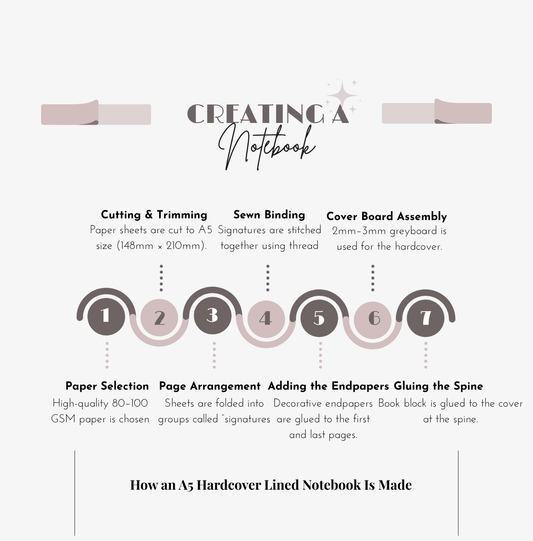 CREATING A
Notebook

Cutting & Trimming
Paper sheets are cut to A5 size (148mm × 210mm).

Sewn Binding
Signatures are stitched together using thread

Cover Board Assembly
2mm–3mm greyboard is used for the hardcover.

1 2 3 4 5 6 7

Paper Selection
High-quality 80–100 GSM paper is chosen

Page Arrangement
Sheets are folded into groups called "signatures

Adding the Endpapers
Decorative endpapers are glued to the first and last pages.

Gluing the Spine
Book block is glued to the cover at the spine.

How an A5 Hardcover Lined Notebook Is Made